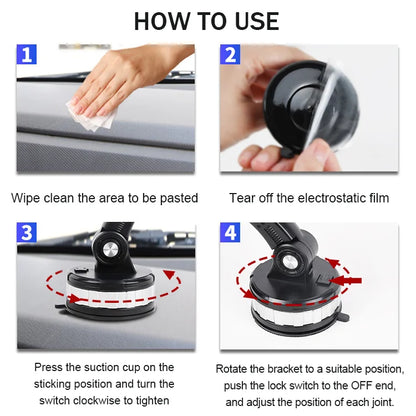 HOW TO USE

1

Wipe clean the area to be pasted

2

Tear off the electrostatic film

3

Press the suction cup on the sticking position and turn the switch clockwise to tighten

4

Rotate the bracket to a suitable position, push the lock switch to the OFF end, and adjust the position of each joint.