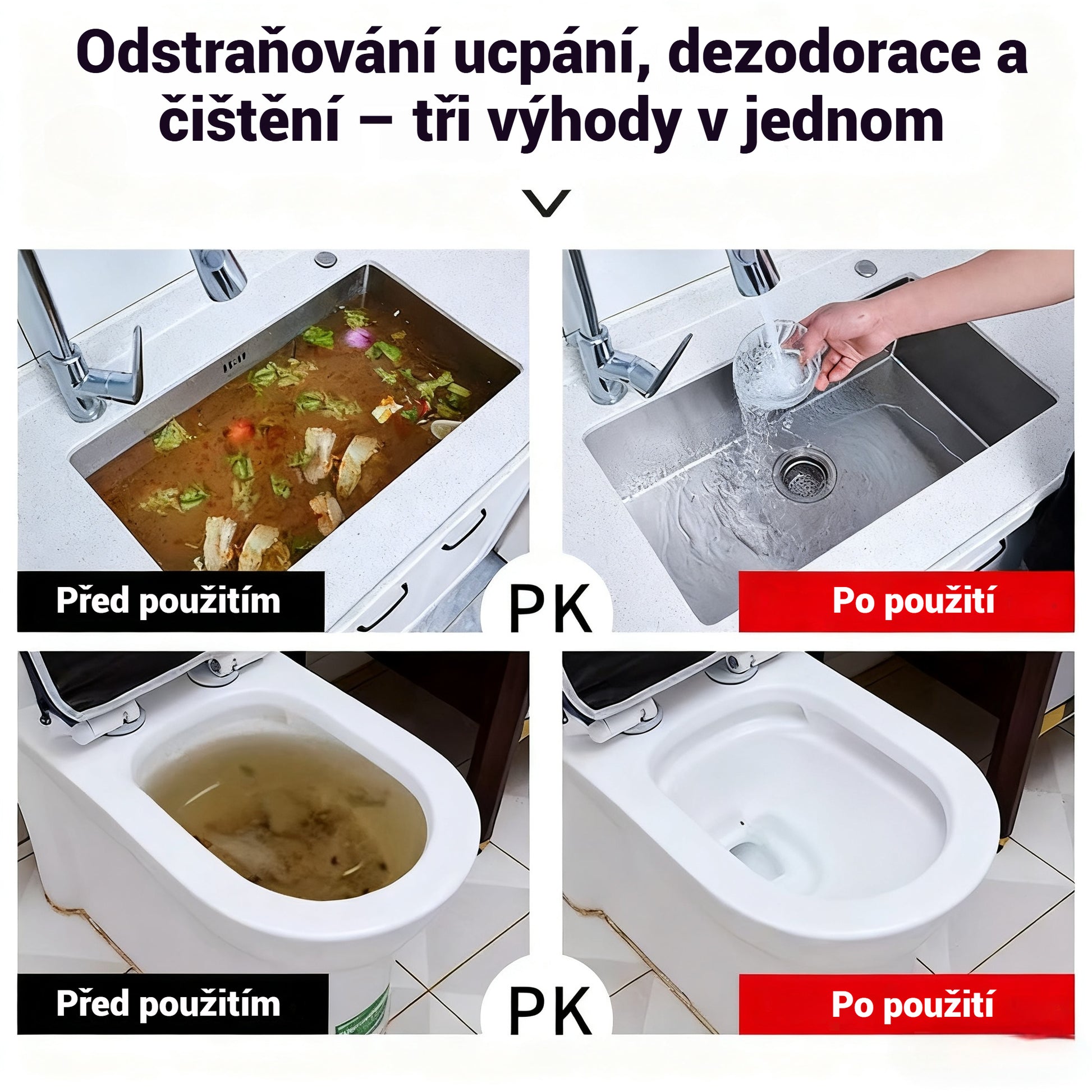 Odstraňování ucpání, dezodorace a čištění – tři výhody v jednom

Před použitím

PK

Po použití

Před použitím

PK

Po použití