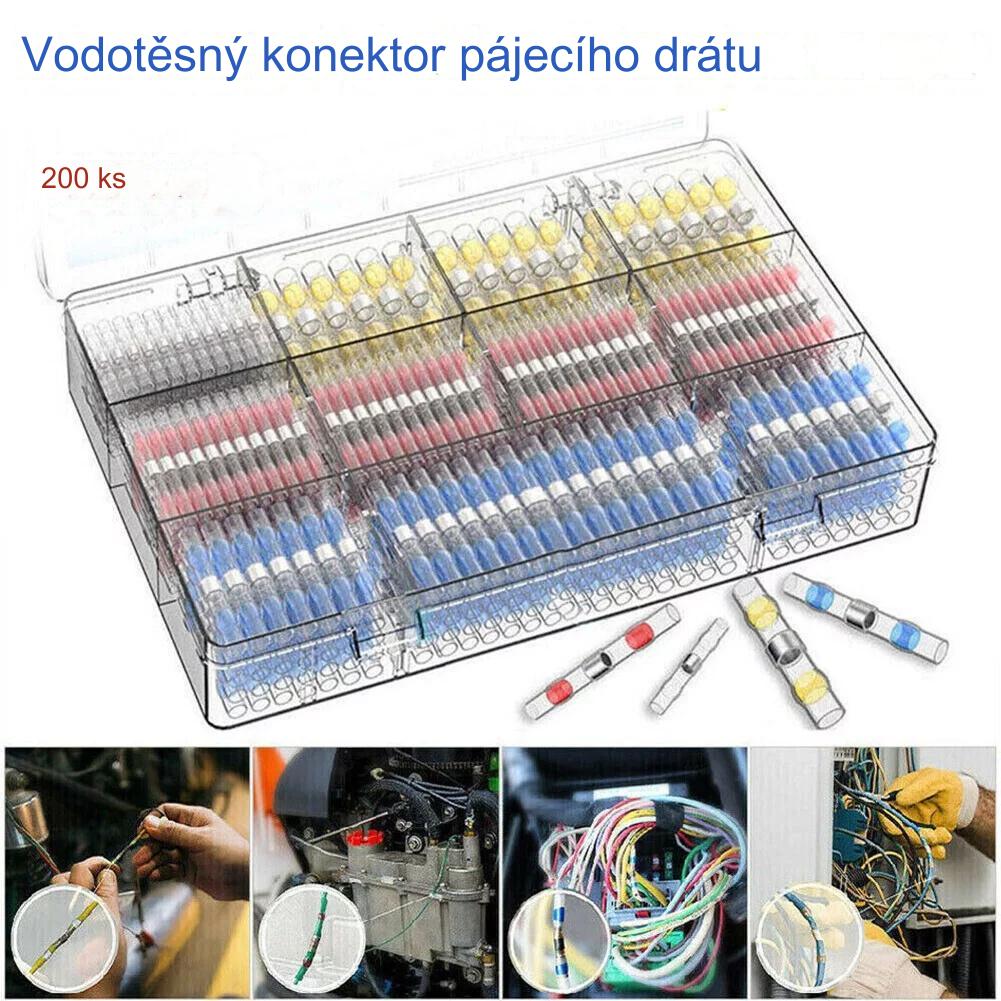 Vodotěsný konektor pájecího drátu

200 ks